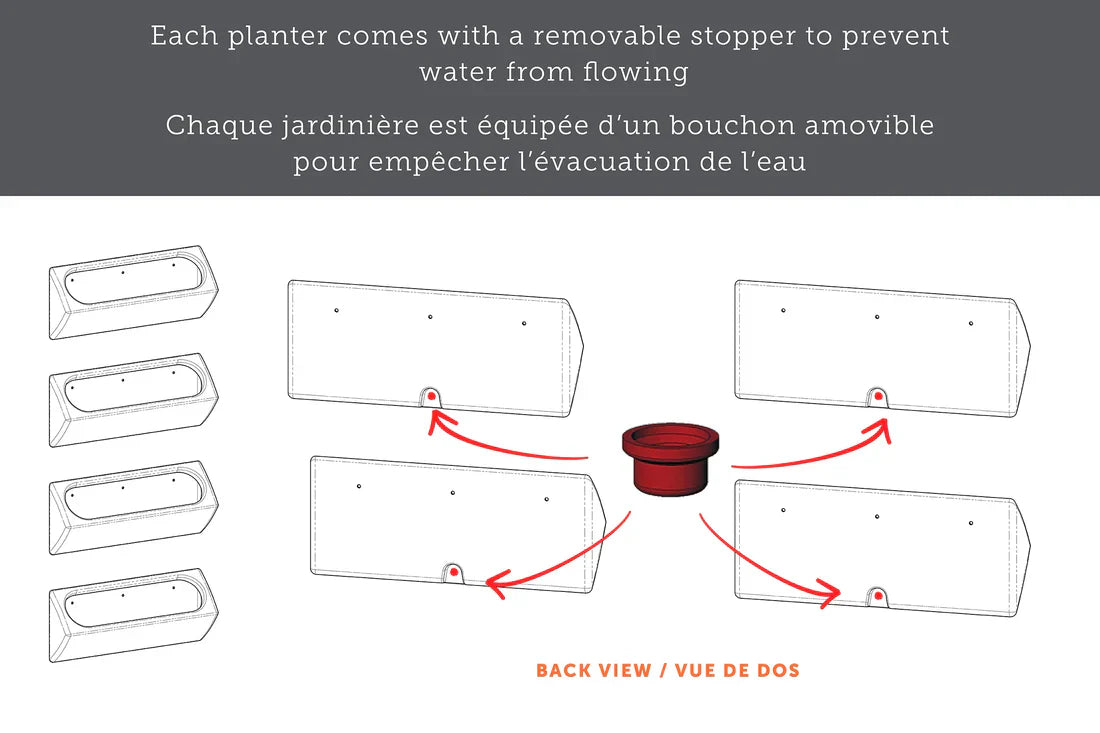 Each planter comes with a removable stopper to prevent water from flowing

Chaque jardinière est équipée d'un bouchon amovible pour empêcher l'évacuation de l'eau

BACK VIEW / VUE DE DOS