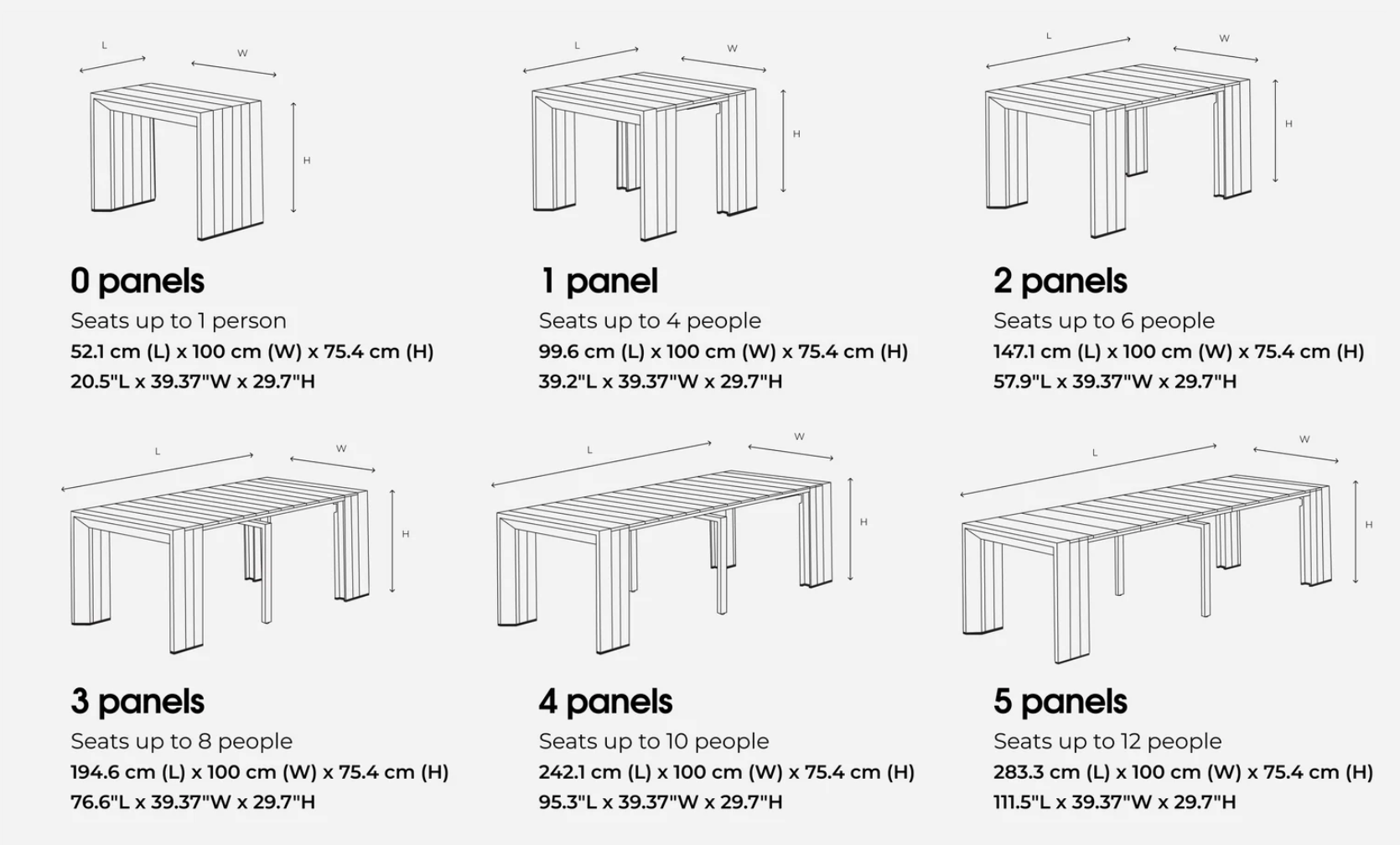 L W H

0 panels
Seats up to 1 person
52.1 cm (L) x 100 cm (W) x 75.4 cm (H)
20.5"L x 39.37"W x 29.7"H

L W H

1 panel
Seats up to 4 people
99.6 cm (L) x 100 cm (W) x 75.4 cm (H)
39.2"L x 39.37"W x 29.7"H

L W H

2 panels
Seats up to 6 people
147.1 cm (L) x 100 cm (W) x 75.4 cm (H)
57.9"L x 39.37"W x 29.7"H

L W H

3 panels
Seats up to 8 people
194.6 cm (L) x 100 cm (W) x 75.4 cm (H)
76.6"L x 39.37"W x 29.7"H

L W H

4 panels
Seats up to 10 people
242.1 cm (L) x 100 cm (W) x 75.4 cm (H)
95.3"L x 39.37"W x 29.7"H

L W H

5 panels
Seats up to 12 people
283.3 cm (L) x 100 cm (W) x 75.4 cm (H)
111.5"L x 39.37"W x 29.7"H